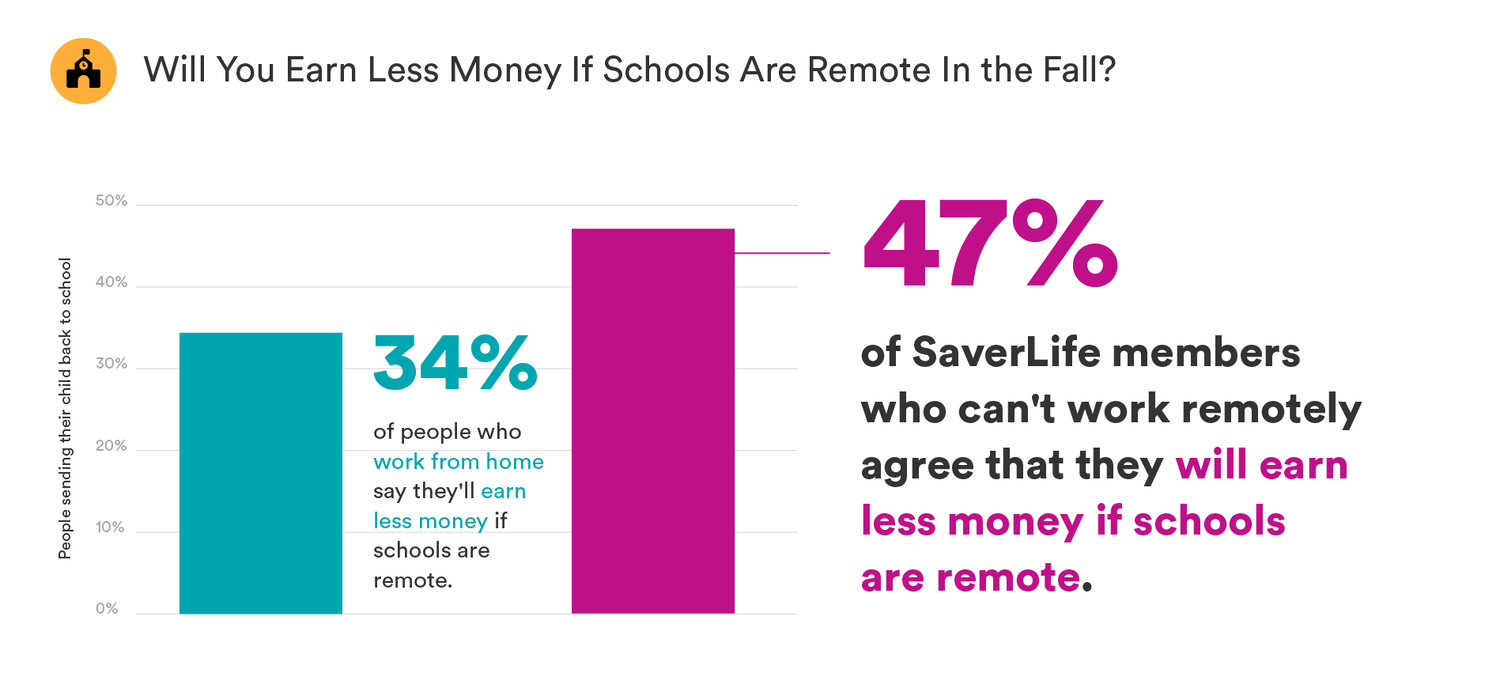 Will You Earn Less Money If Schools Are Remote In the Fall?

People sending their child back to school

50%
40%
30%
20%
10%
0%

34%

of people who work from home say they'll earn less money if schools are remote.

47%

of SaverLife members who can't work remotely agree that they will earn less money if schools are remote.