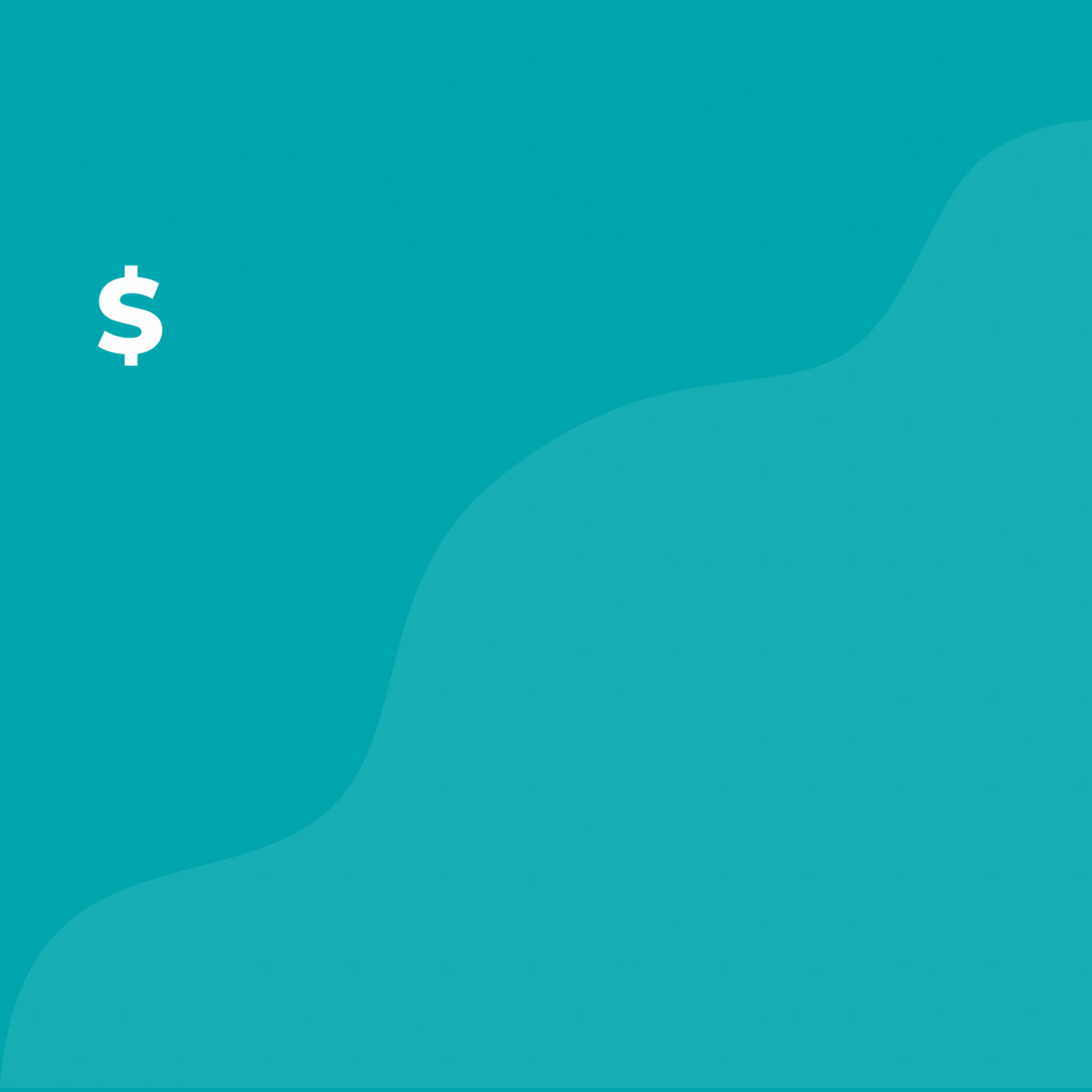 $